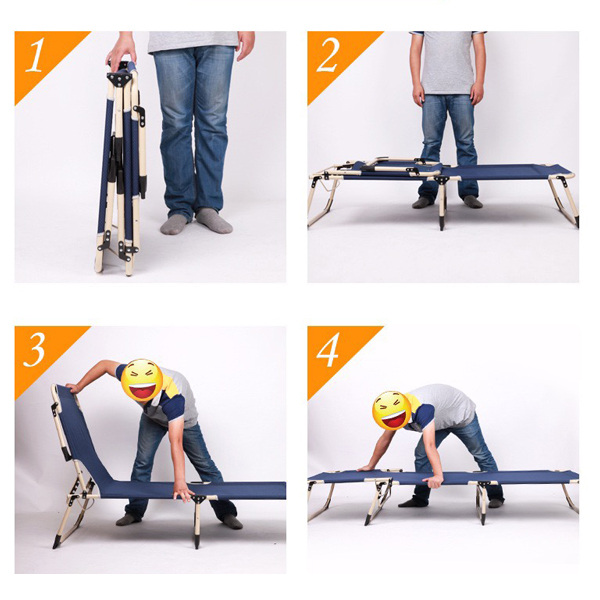 1

2

3

4