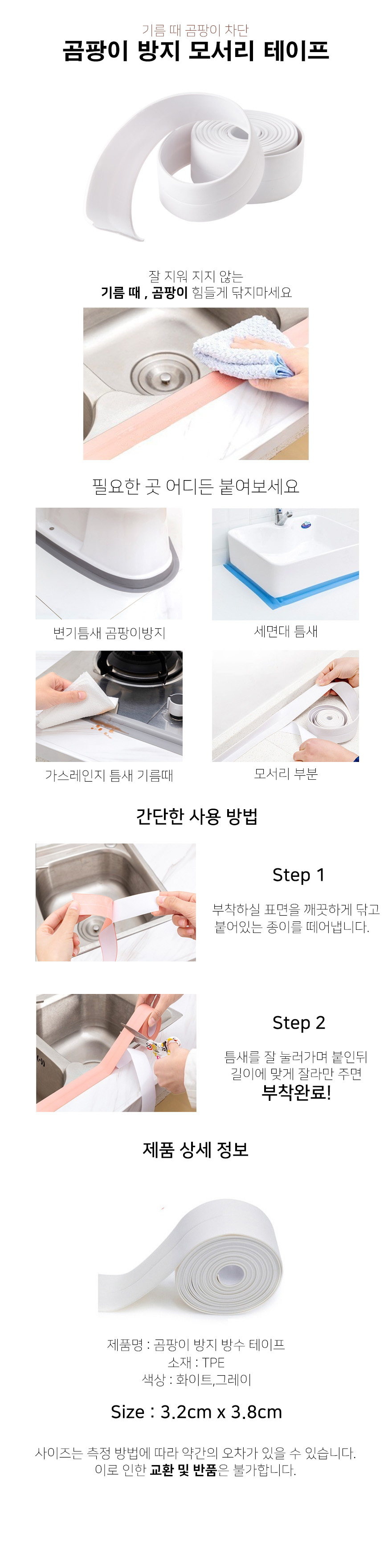 기름 때 곰팡이 차단
곰팡이 방지 모서리 테이프

잘 지워 지지 않는
기름 때 , 곰팡이 힘들게 닦지마세요

필요한 곳 어디든 붙여보세요

변기틈새 곰팡이방지

세면대 틈새

가스레인지 틈새 기름때

모서리 부분

간단한 사용 방법

Step 1

부착하실 표면을 깨끗하게 닦고 붙어있는 종이를 떼어냅니다.

Step 2

틈새를 잘 눌러가며 붙인뒤 길이에 맞게 잘라만 주면
부착완료!

제품 상세 정보

제품명 : 곰팡이 방지 방수 테이프
소재 : TPE
색상 : 화이트,그레이

Size : 3.2cm x 3.8cm

사이즈는 측정 방법에 따라 약간의 오차가 있을 수 있습니다.
이로 인한 교환 및 반품은 불가합니다.